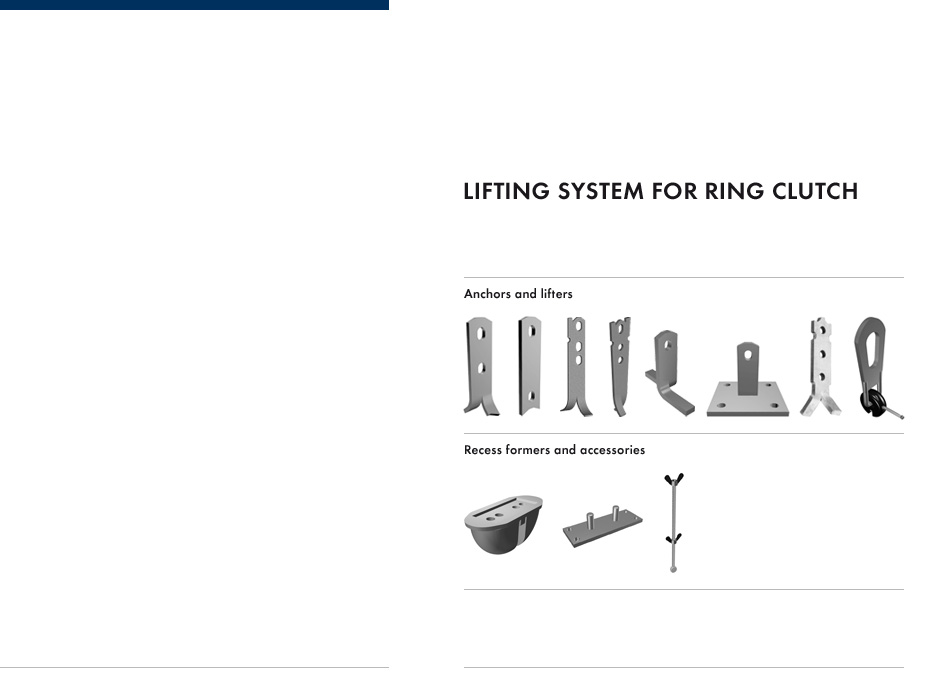 LIFTING SYSTEM FOR RING CLUTCH

Anchors and lifters

Recess formers and accessories